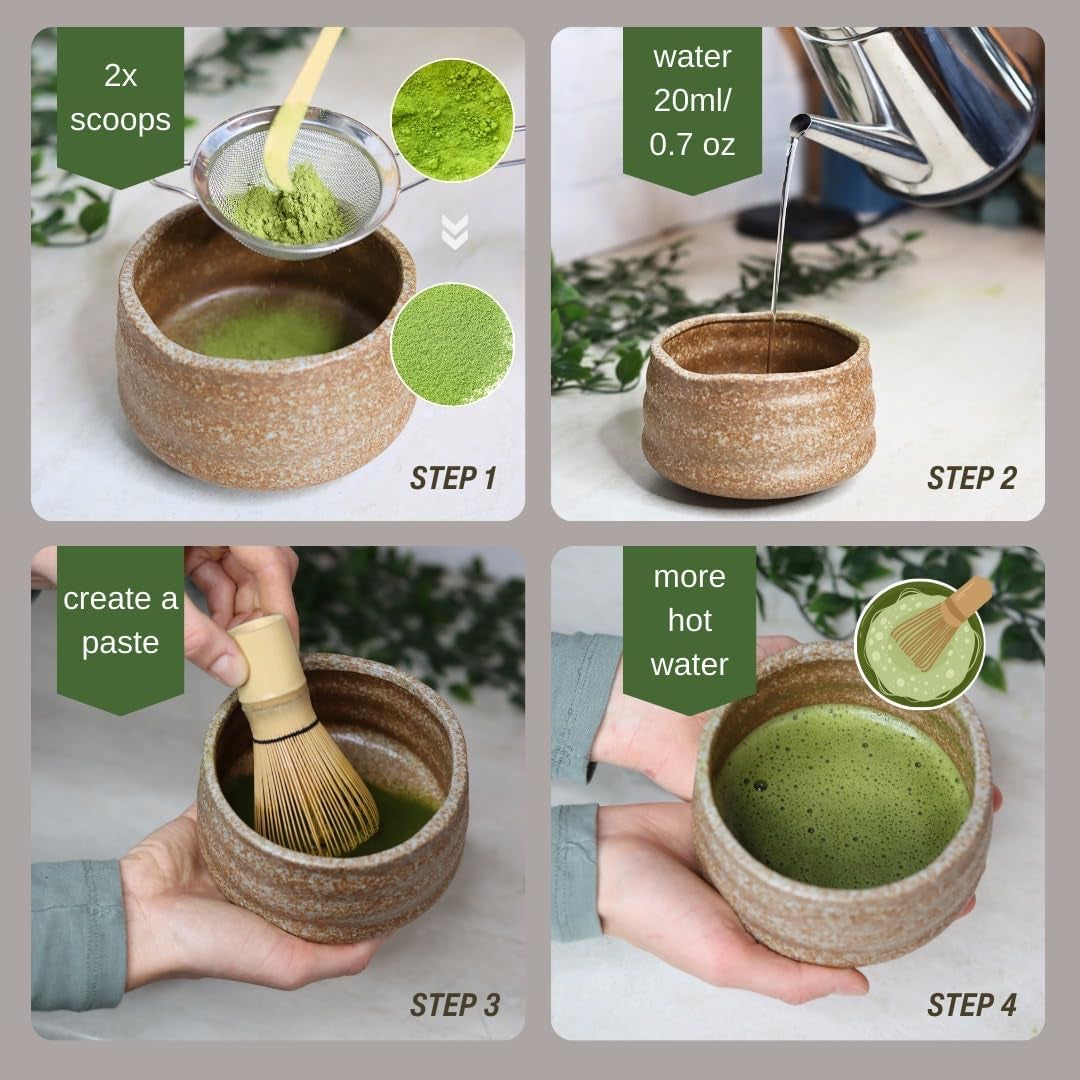 2x
scoops

STEP 1

water
20ml/
0.7 oz

STEP 2

create a
paste

STEP 3

more
hot
water

STEP 4